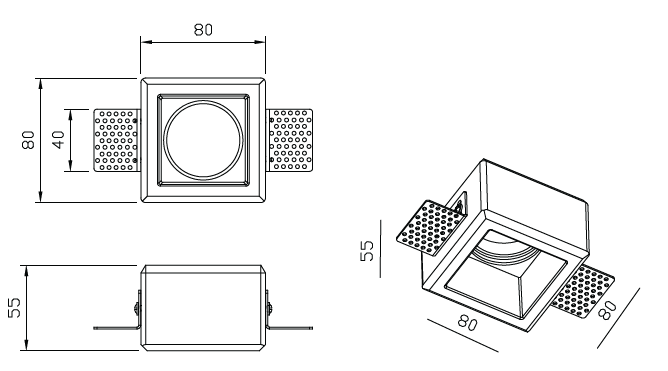 80

80

40

55

55

80

80