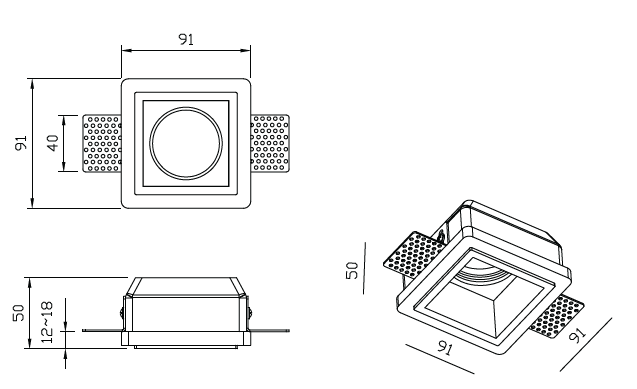 91

91

40

50

12~18

50

91

91